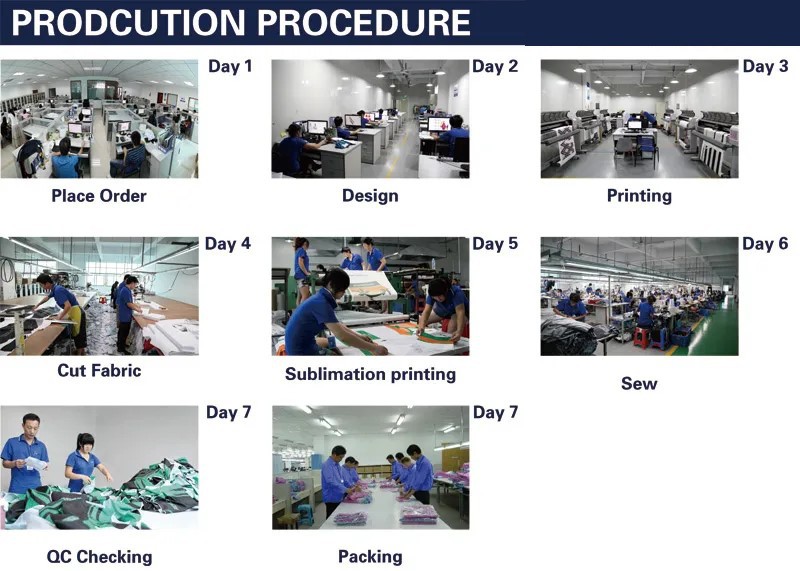 PRODCUTION PROCEDURE

Day 1
Place Order

Day 2
Design

Day 3
Printing

Day 4
Cut Fabric

Day 5
Sublimation printing

Day 6
Sew

Day 7
QC Checking

Day 7
Packing